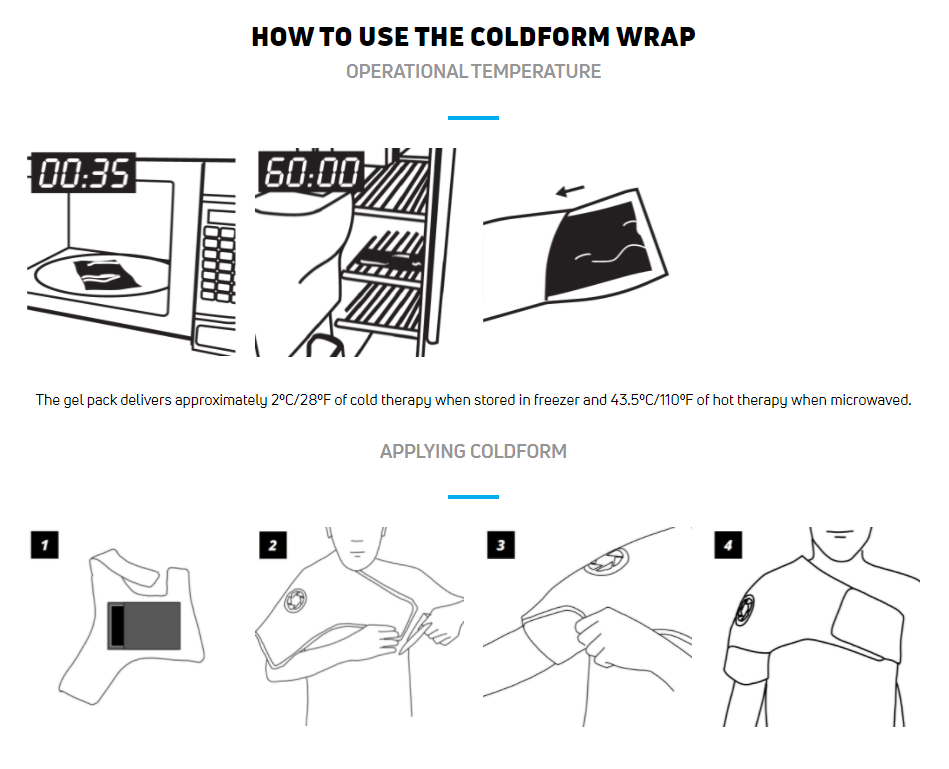 HOW TO USE THE COLDFORM WRAP

OPERATIONAL TEMPERATURE

00:35

60:00

The gel pack delivers approximately 2ºC/28ºF of cold therapy when stored in freezer and 43.5ºC/110ºF of hot therapy when microwaved.

APPLYING COLDFORM

1

2

3

4